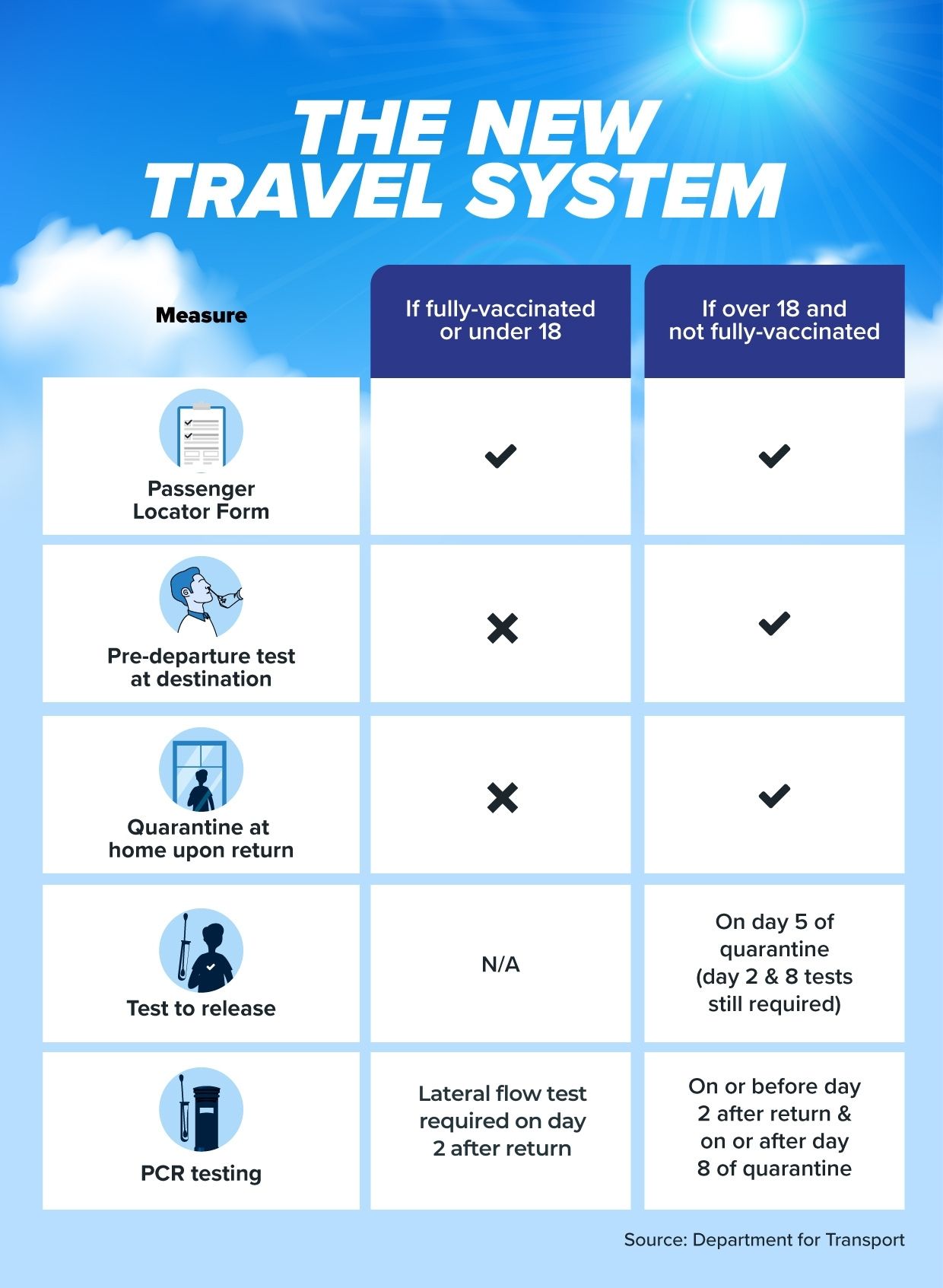 THE NEW TRAVEL SYSTEM

| Measure | If fully-vaccinated or under 18 | If over 18 and not fully-vaccinated |
|---|---|---|
| Passenger Locator Form | ✔ | ✔ |
| Pre-departure test at destination | ✖ | ✔ |
| Quarantine at home upon return | ✖ | ✔ |
| Test to release | N/A | On day 5 of quarantine (day 2 & 8 tests still required) |
| PCR testing | Lateral flow test required on day 2 after return | On or before day 2 after return & on or after day 8 of quarantine |

Source: Department for Transport