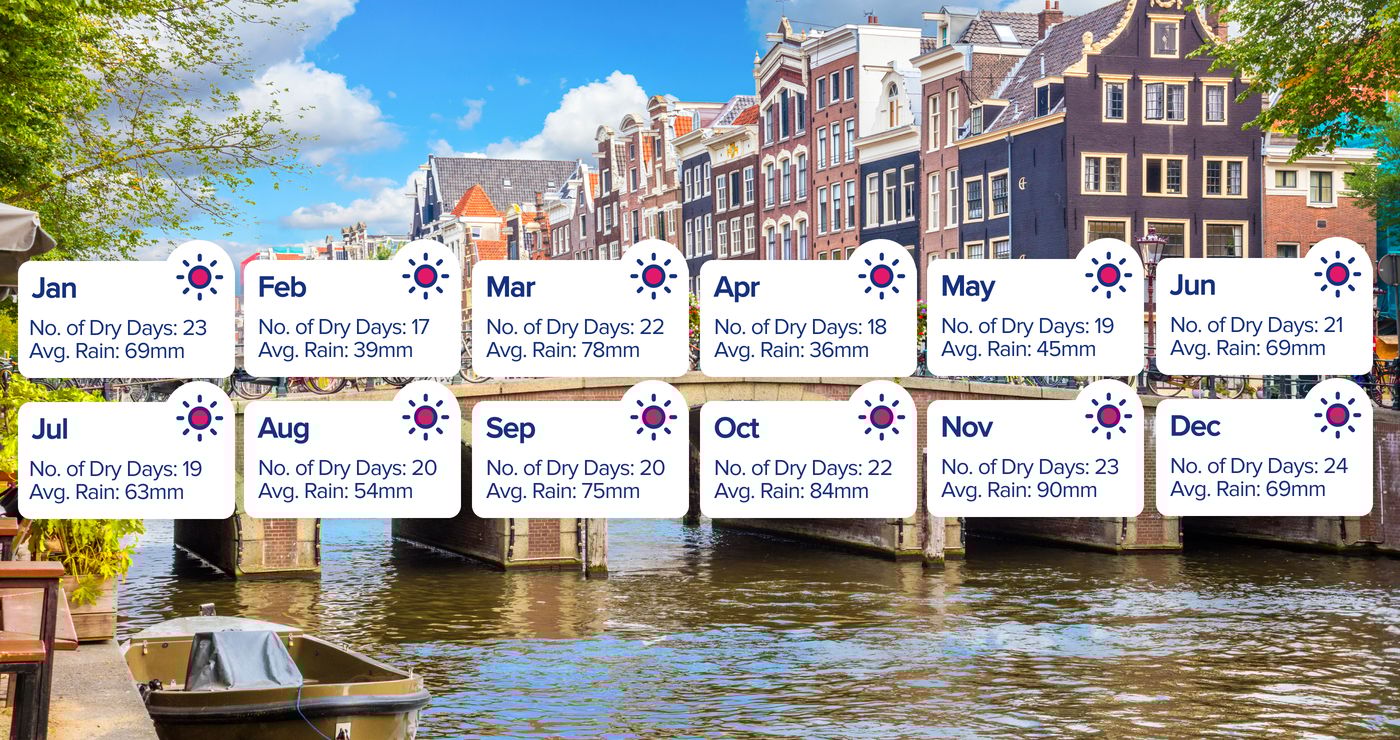 Jan
No. of Dry Days: 23
Avg. Rain: 69mm

Feb
No. of Dry Days: 17
Avg. Rain: 39mm

Mar
No. of Dry Days: 22
Avg. Rain: 78mm

Apr
No. of Dry Days: 18
Avg. Rain: 36mm

May
No. of Dry Days: 19
Avg. Rain: 45mm

Jun
No. of Dry Days: 21
Avg. Rain: 69mm

Jul
No. of Dry Days: 19
Avg. Rain: 63mm

Aug
No. of Dry Days: 20
Avg. Rain: 54mm

Sep
No. of Dry Days: 20
Avg. Rain: 75mm

Oct
No. of Dry Days: 22
Avg. Rain: 84mm

Nov
No. of Dry Days: 23
Avg. Rain: 90mm

Dec
No. of Dry Days: 24
Avg. Rain: 69mm